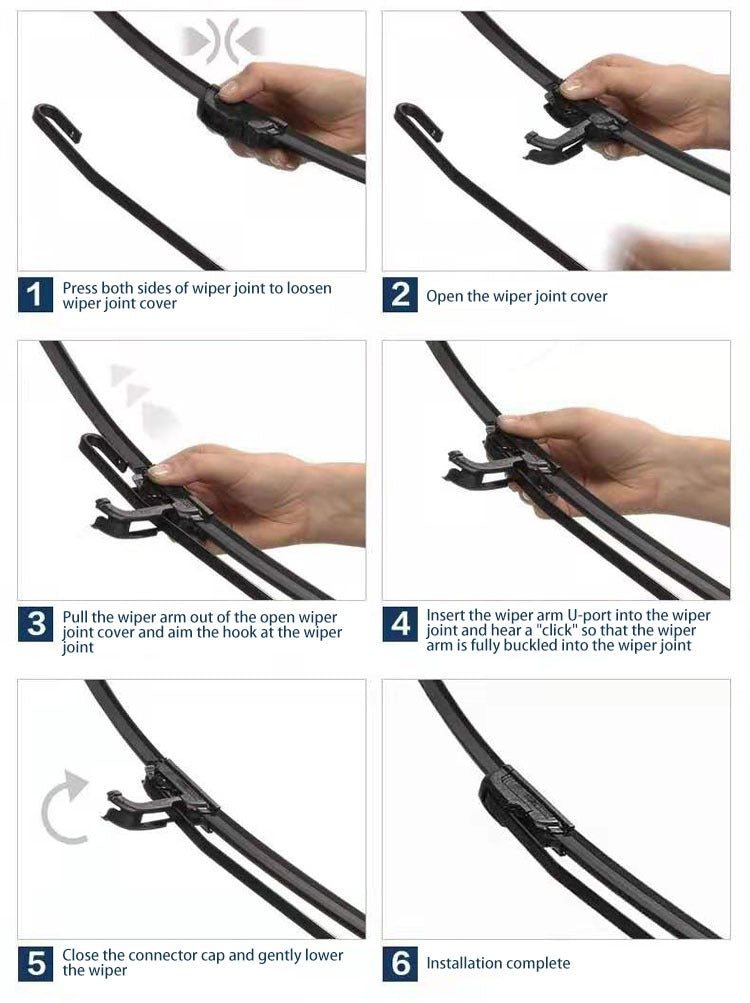 1 Press both sides of wiper joint to loosen wiper joint cover

2 Open the wiper joint cover

3 Pull the wiper arm out of the open wiper joint cover and aim the hook at the wiper joint

4 Insert the wiper arm U-port into the wiper joint and hear a "click" so that the wiper arm is fully buckled into the wiper joint

5 Close the connector cap and gently lower the wiper

6 Installation complete